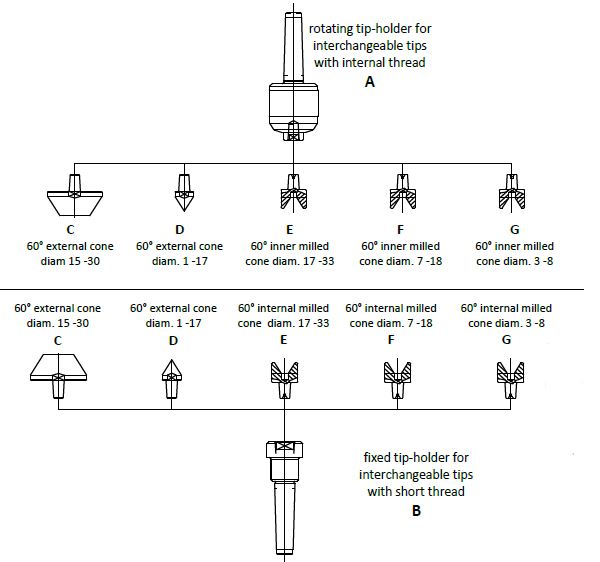 rotating tip-holder for interchangeable tips with internal thread
A

C
60° external cone diam 15 -30

D
60° external cone diam. 1 -17

E
60° inner milled cone diam. 17 -33

F
60° inner milled cone diam. 7 -18

G
60° inner milled cone diam. 3 -8

60° external cone diam. 15 -30
C

60° external cone diam. 1 -17
D

60° internal milled cone diam. 17 -33
E

60° internal milled cone diam. 7 -18
F

60° internal milled cone diam. 3 -8
G

fixed tip-holder for interchangeable tips with short thread
B